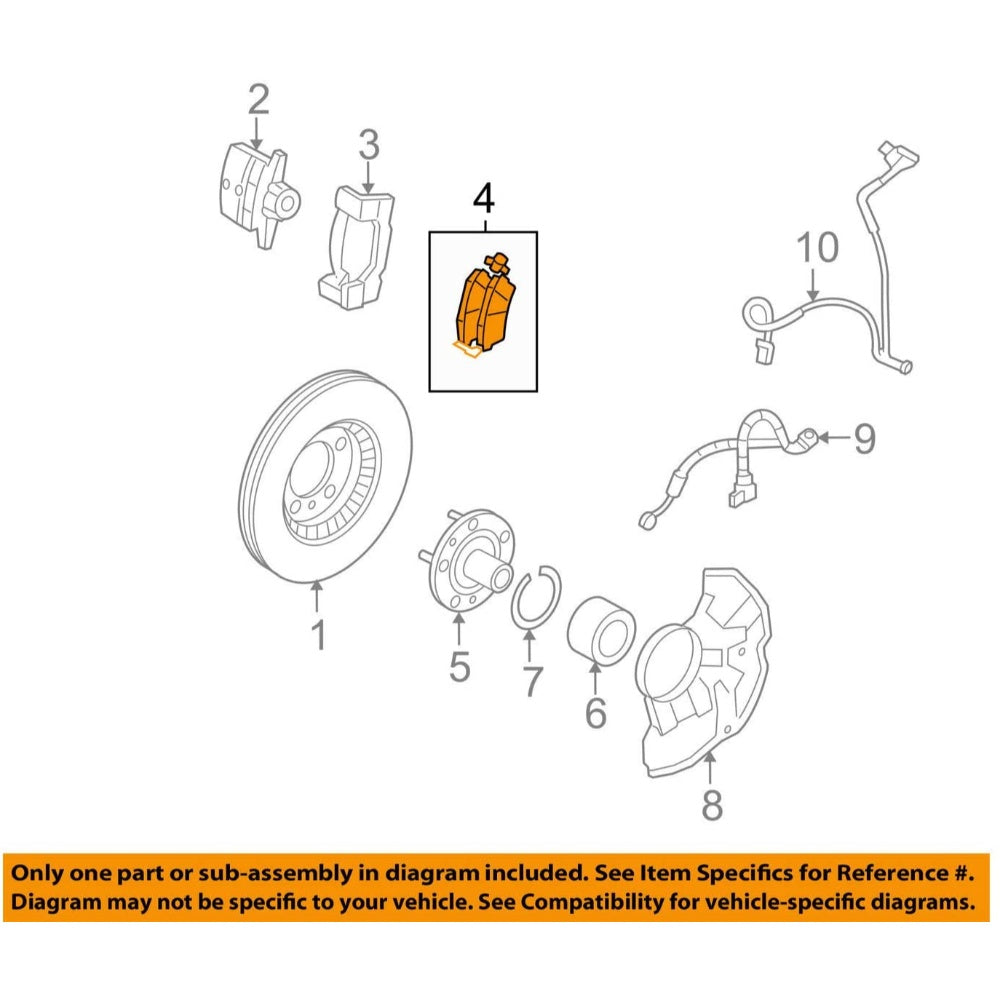 2
3
4
10
9
1
5
7
6
8

Only one part or sub-assembly in diagram included. See Item Specifics for Reference #.
Diagram may not be specific to your vehicle. See Compatibility for vehicle-specific diagrams.