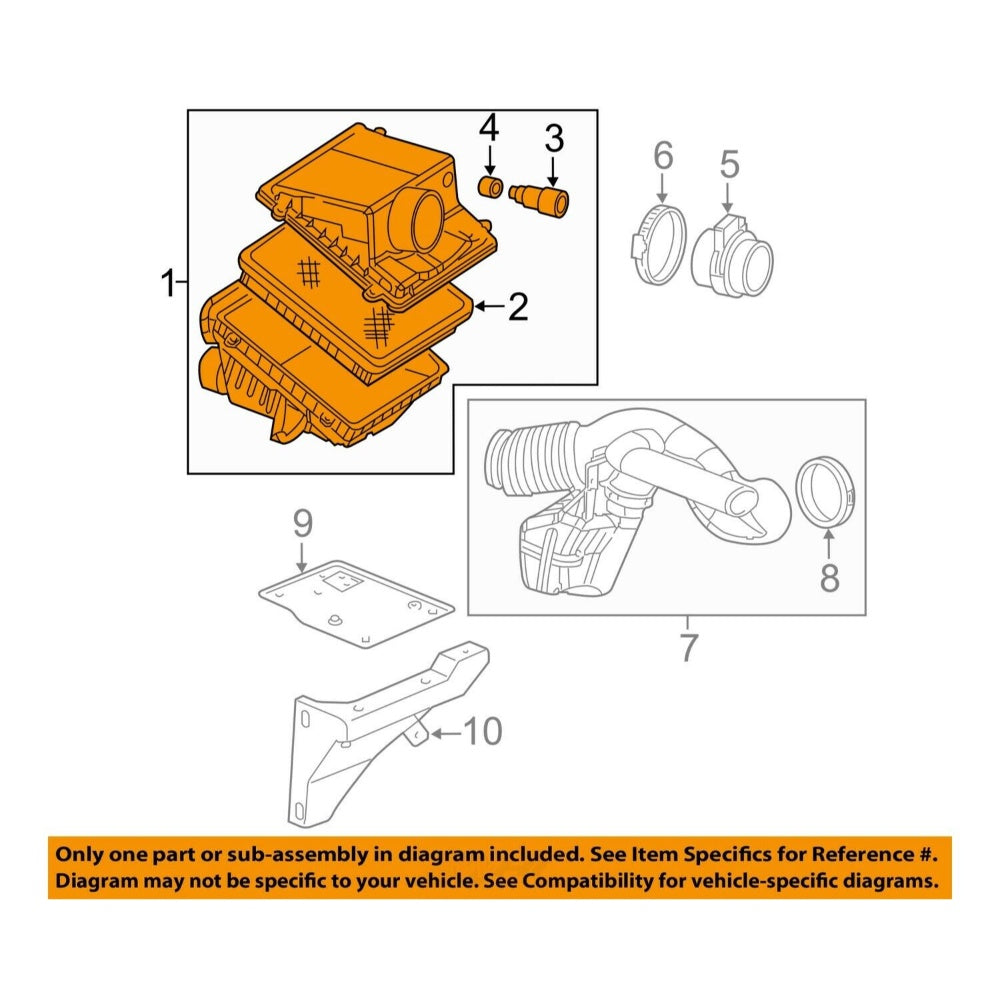 4
3
6
5
1
2
9
8
7
10

Only one part or sub-assembly in diagram included. See Item Specifics for Reference #. Diagram may not be specific to your vehicle. See Compatibility for vehicle-specific diagrams.