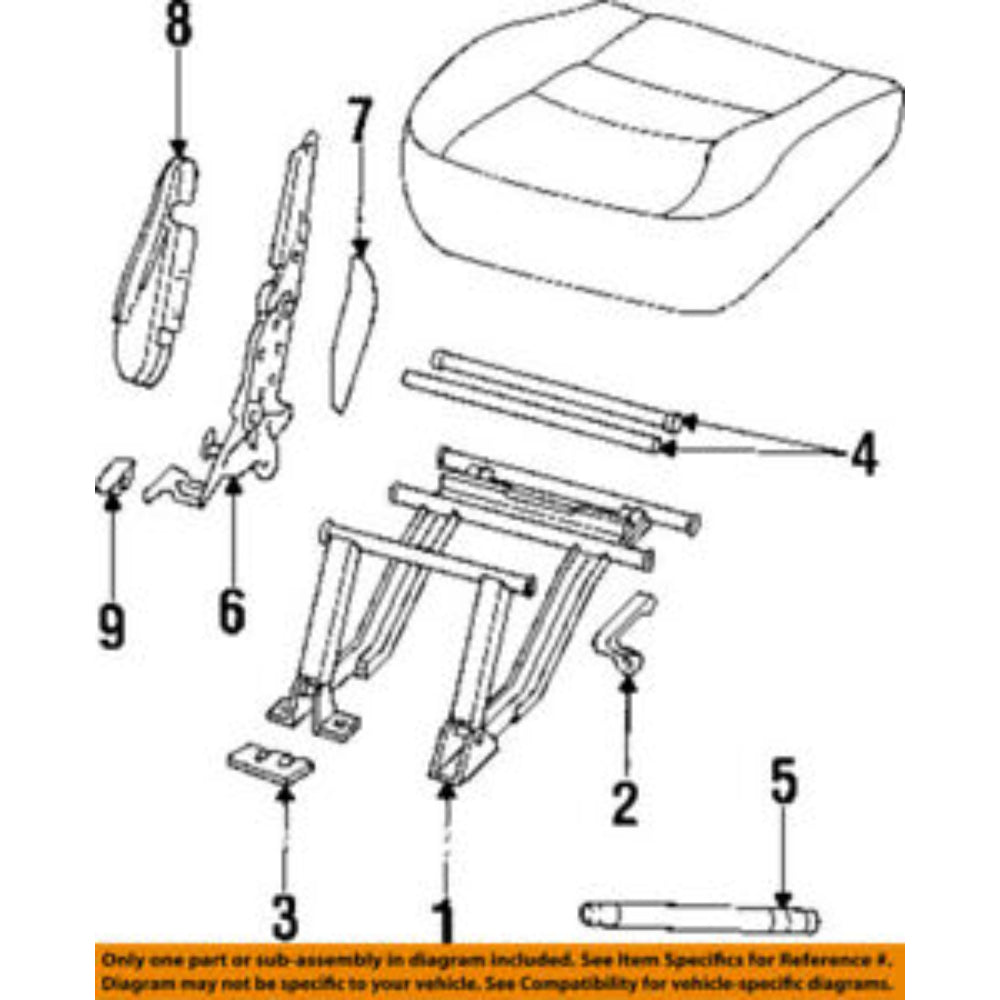 8

7

4

9

6

2

5

3

1

Only one part or sub-assembly in diagram included. See Item Specifics for Reference #. Diagram may not be specific to your vehicle. See Compatibility for vehicle-specific diagrams.