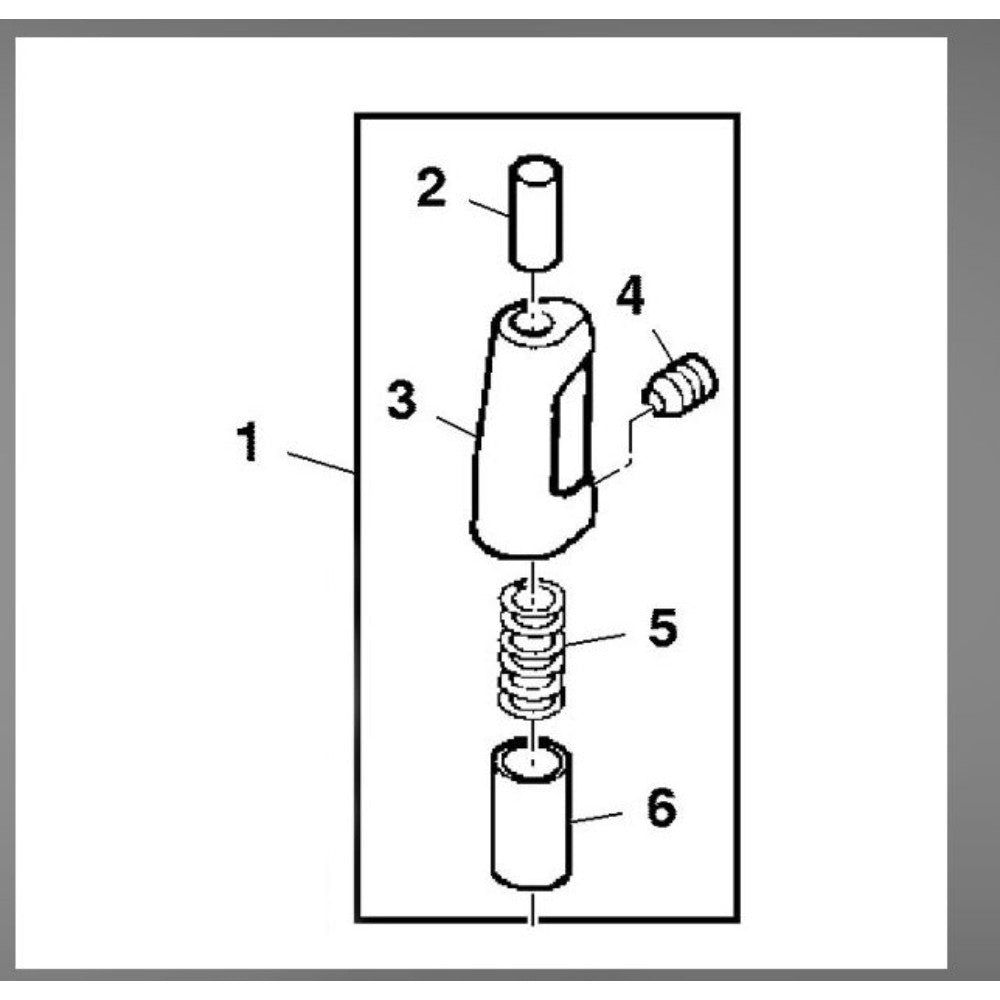 2
4
3
1
5
6