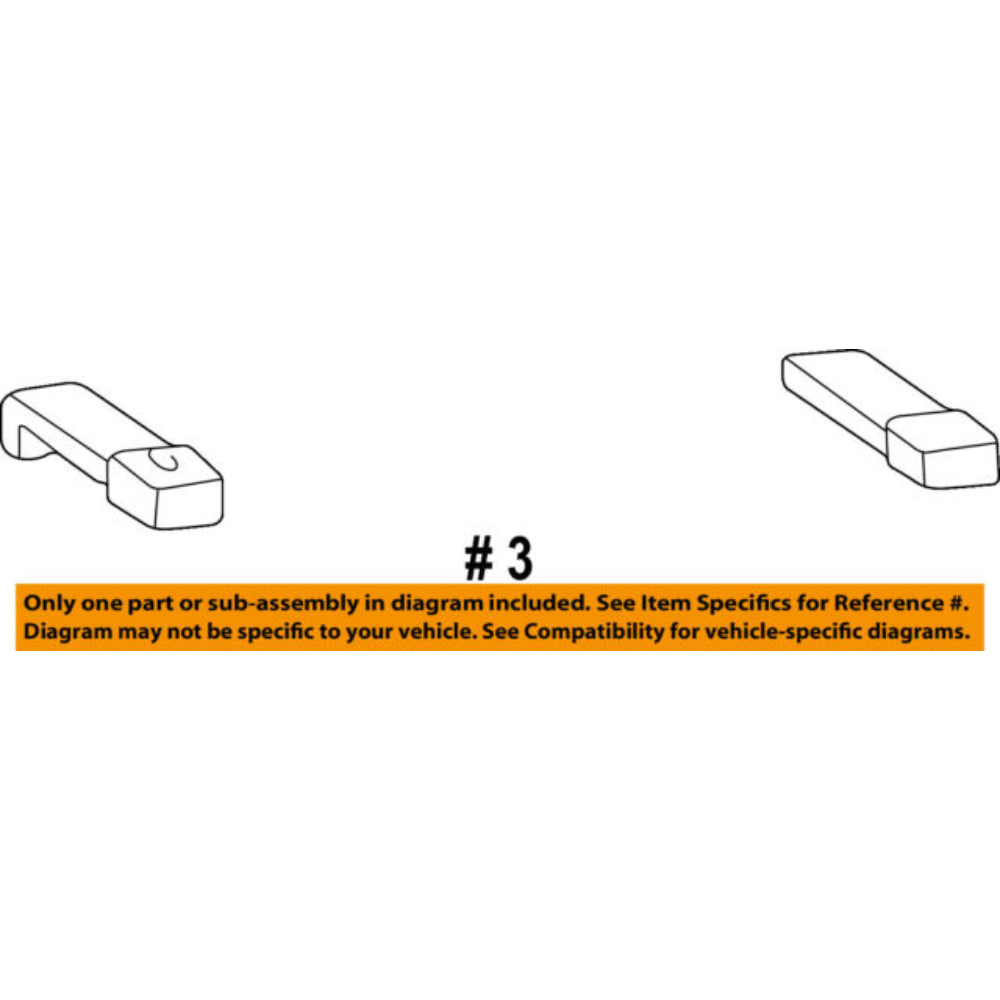 # 3

Only one part or sub-assembly in diagram included. See Item Specifics for Reference #. Diagram may not be specific to your vehicle. See Compatibility for vehicle-specific diagrams.